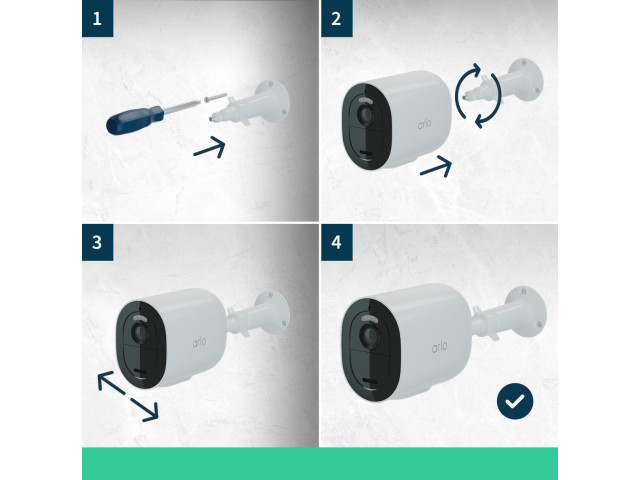 1

2

arlo

3

arlo

4

arlo