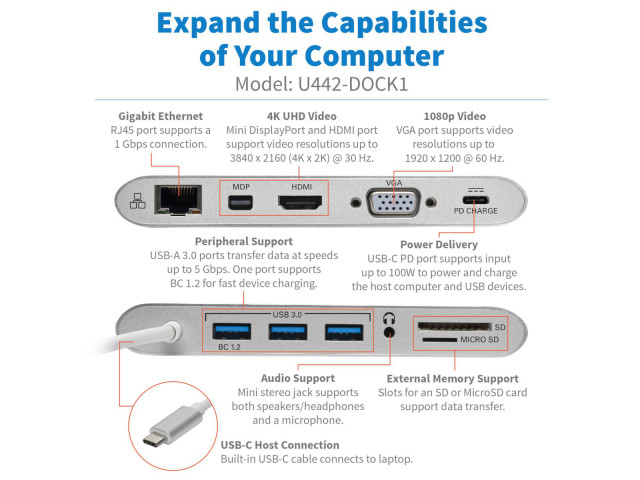 Expand the Capabilities of Your Computer

Model: U442-DOCK1

Gigabit Ethernet
RJ45 port supports a 1 Gbps connection.

4K UHD Video
Mini DisplayPort and HDMI port support video resolutions up to 3840 x 2160 (4K x 2K) @ 30 Hz.

1080p Video
VGA port supports video resolutions up to 1920 x 1200 @ 60 Hz.

MDP
HDMI
VGA
PD CHARGE

Peripheral Support
USB-A 3.0 ports transfer data at speeds up to 5 Gbps. One port supports BC 1.2 for fast device charging.

Power Delivery
USB-C PD port supports input up to 100W to power and charge the host computer and USB devices.

USB 3.0
BC 1.2
SD
MICRO SD

Audio Support
Mini stereo jack supports both speakers/headphones and a microphone.

External Memory Support
Slots for an SD or MicroSD card support data transfer.

USB-C Host Connection
Built-in USB-C cable connects to laptop.