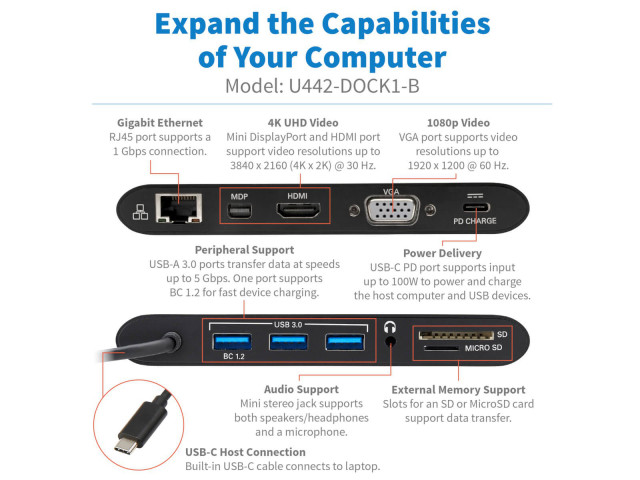 Expand the Capabilities of Your Computer
Model: U442-DOCK1-B

Gigabit Ethernet
RJ45 port supports a 1 Gbps connection.

4K UHD Video
Mini DisplayPort and HDMI port support video resolutions up to 3840 x 2160 (4K x 2K) @ 30 Hz.

1080p Video
VGA port supports video resolutions up to 1920 x 1200 @ 60 Hz.

MDP
HDMI
VGA
PD CHARGE

Peripheral Support
USB-A 3.0 ports transfer data at speeds up to 5 Gbps. One port supports BC 1.2 for fast device charging.

Power Delivery
USB-C PD port supports input up to 100W to power and charge the host computer and USB devices.

USB 3.0
BC 1.2
SD
MICRO SD

Audio Support
Mini stereo jack supports both speakers/headphones and a microphone.

External Memory Support
Slots for an SD or MicroSD card support data transfer.

USB-C Host Connection
Built-in USB-C cable connects to laptop.