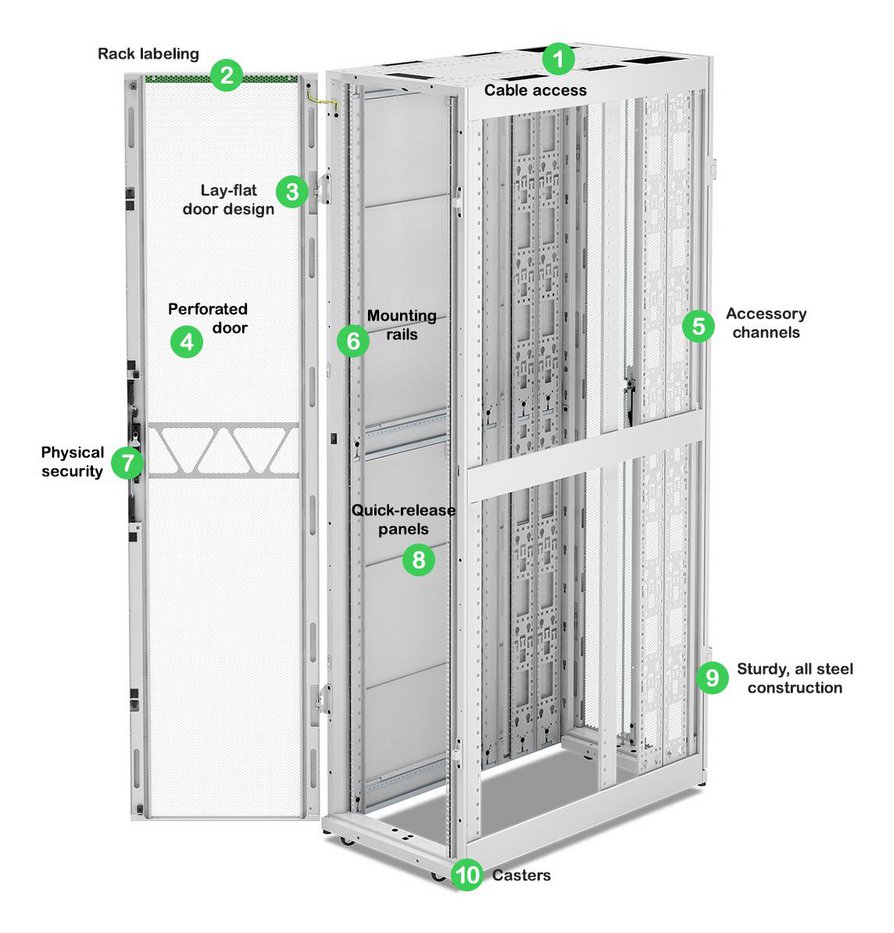 Rack labeling
2
1
Cable access
3
Lay-flat door design
Perforated door
4
6
Mounting rails
5
Accessory channels
Physical security
7
Quick-release panels
8
9
Sturdy, all steel construction
10
Casters