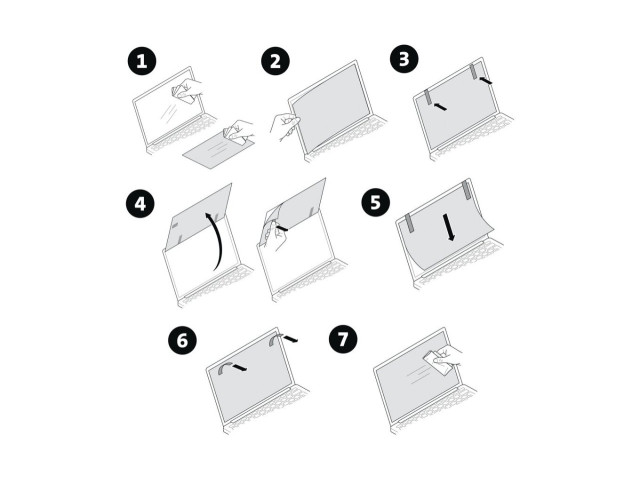 1
2
3
4
5
6
7