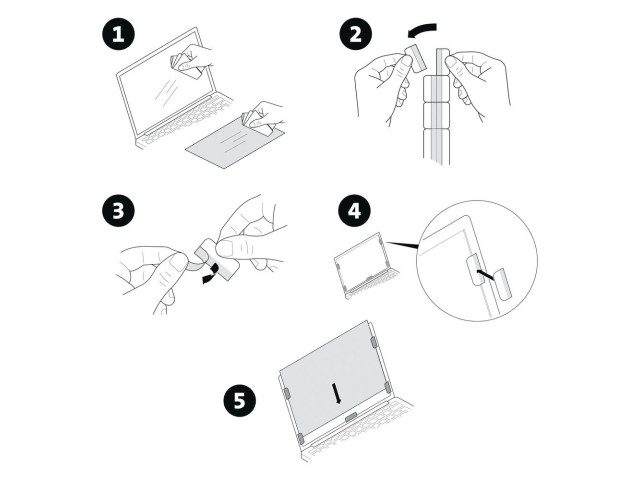 1

2

3

4

5