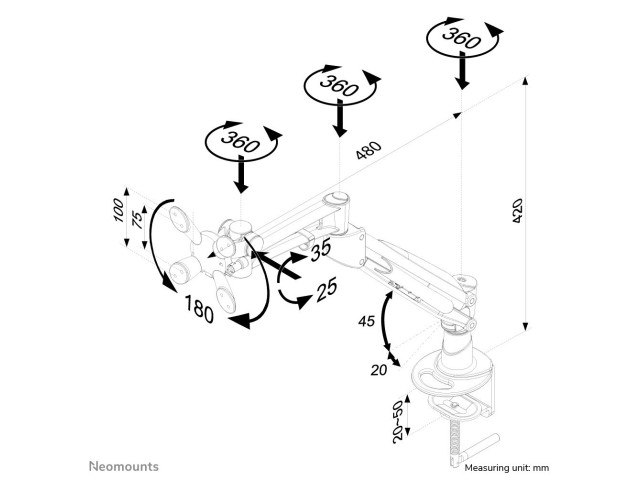 360
360
360
480
420
100
75
35
25
180
45
20
20~50
Neomounts
Measuring unit: mm