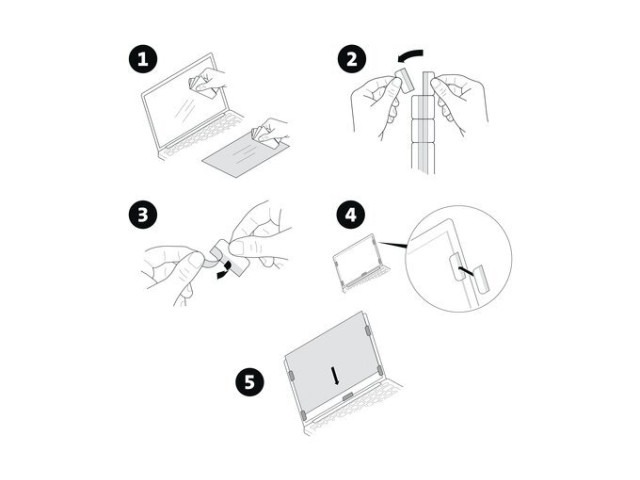 1

2

3

4

5