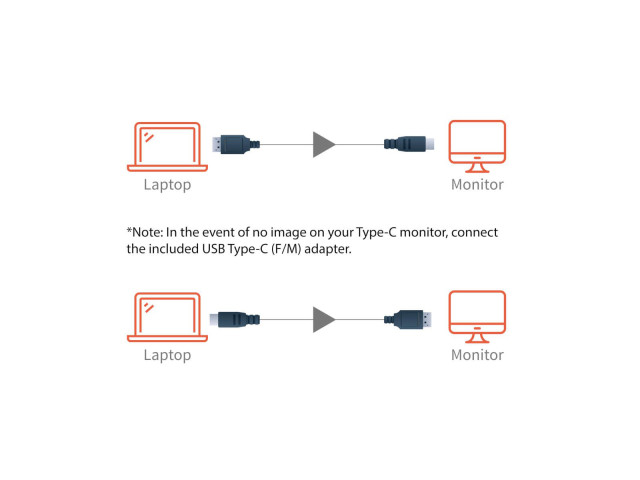 Laptop

Monitor

*Note: In the event of no image on your Type-C monitor, connect the included USB Type-C (F/M) adapter.

Laptop

Monitor